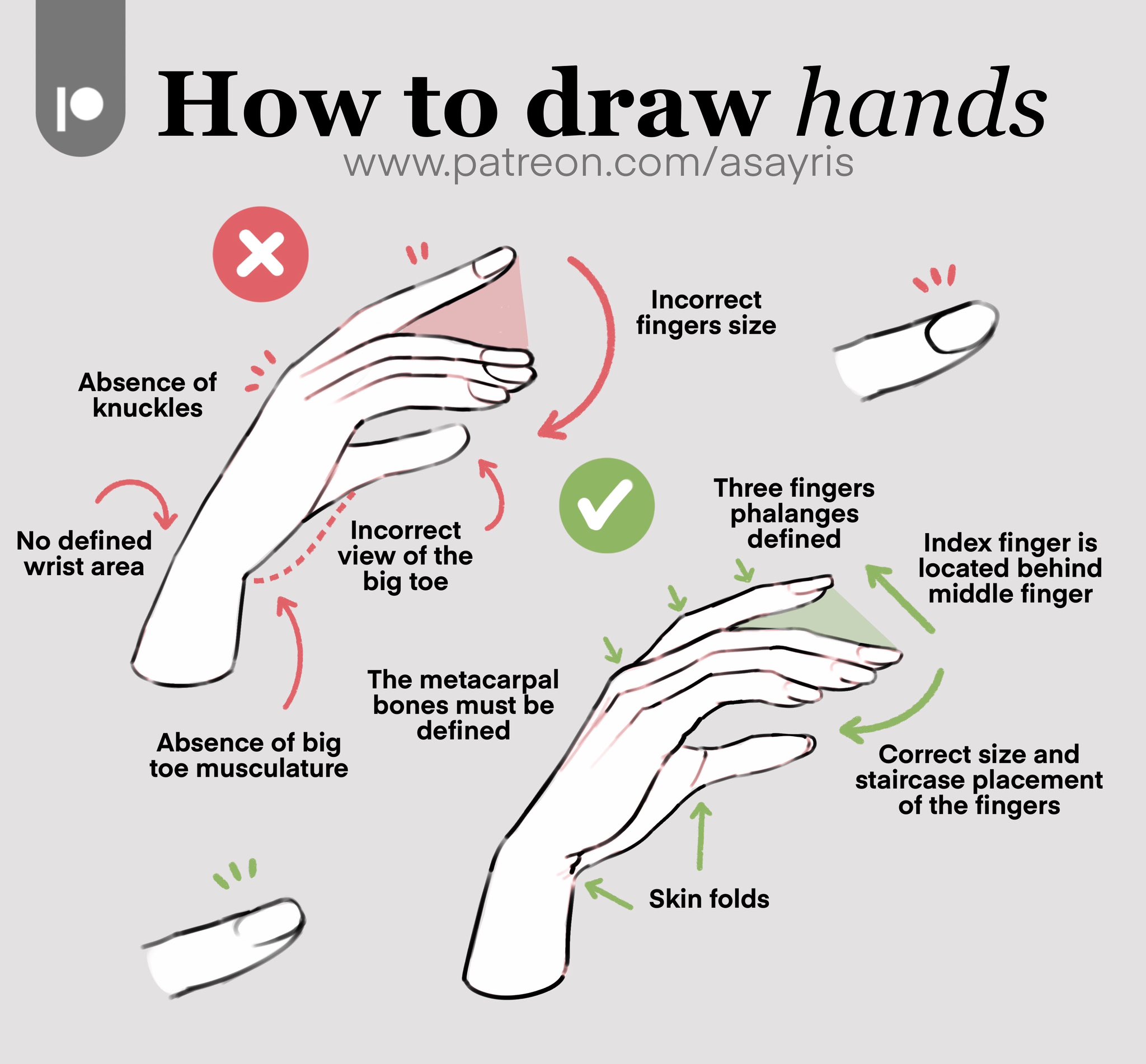 How to draw hands
www.patreon.com/asayris

Incorrect fingers size

Absence of knuckles

No defined wrist area

Incorrect view of the big toe

Absence of big toe musculature

Three fingers phalanges defined

Index finger is located behind middle finger

The metacarpal bones must be defined

Correct size and staircase placement of the fingers

Skin folds